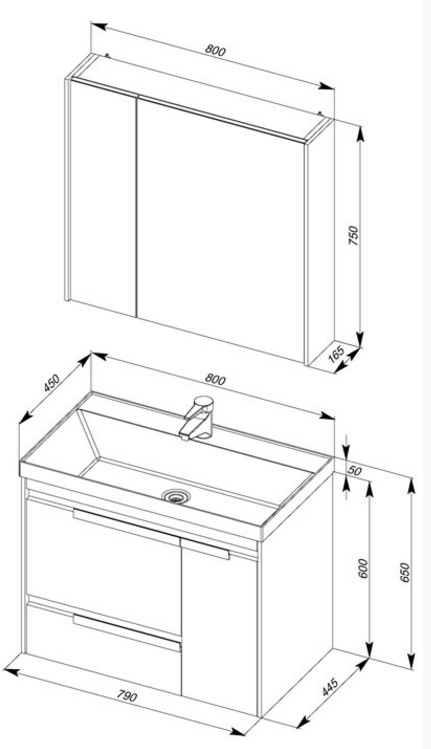 800
750
165
450
800
50
600
650
790
445