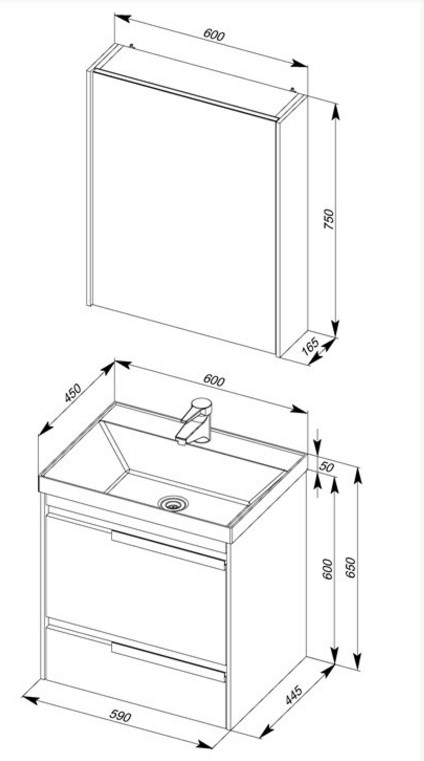 600
750
165
450
600
50
600
650
445
590