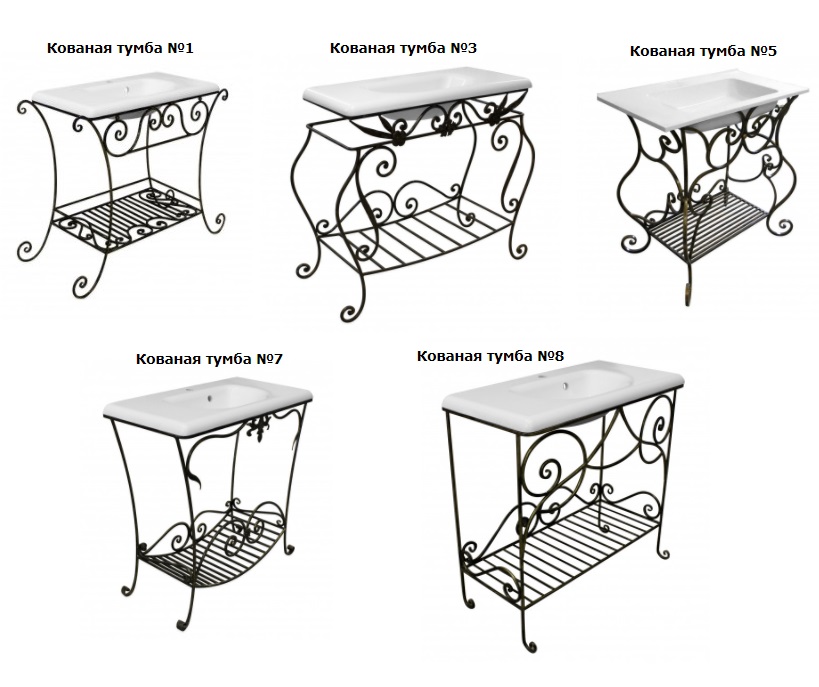 Кованая тумба №1

Кованая тумба №3

Кованая тумба №5

Кованая тумба №7

Кованая тумба №8