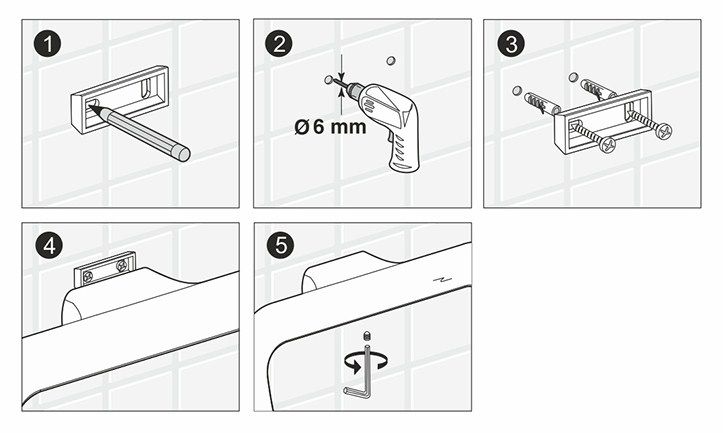 1

2

Ø 6 mm

3

4

5