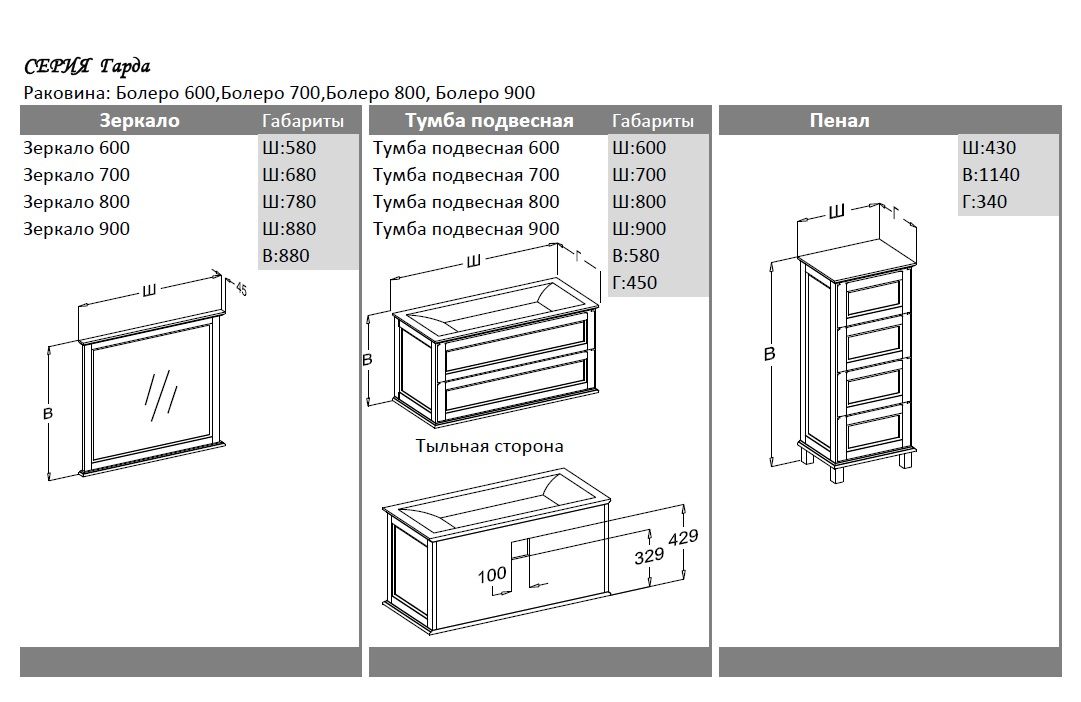 СЕРИЯ Гарда
Раковина: Болеро 600,Болеро 700,Болеро 800, Болеро 900

| Зеркало | Габариты |
|---|---|
| Зеркало 600 | Ш:580 |
| Зеркало 700 | Ш:680 |
| Зеркало 800 | Ш:780 |
| Зеркало 900 | Ш:880 |
| | В:880 |

Ш
45
В

| Тумба подвесная | Габариты |
|---|---|
| Тумба подвесная 600 | Ш:600 |
| Тумба подвесная 700 | Ш:700 |
| Тумба подвесная 800 | Ш:800 |
| Тумба подвесная 900 | Ш:900 |
| | В:580 |
| | Г:450 |

Ш
Г
В

Тыльная сторона

100
329
429

| Пенал | |
|---|---|
| | Ш:430 |
| | В:1140 |
| | Г:340 |

Ш
Г
В